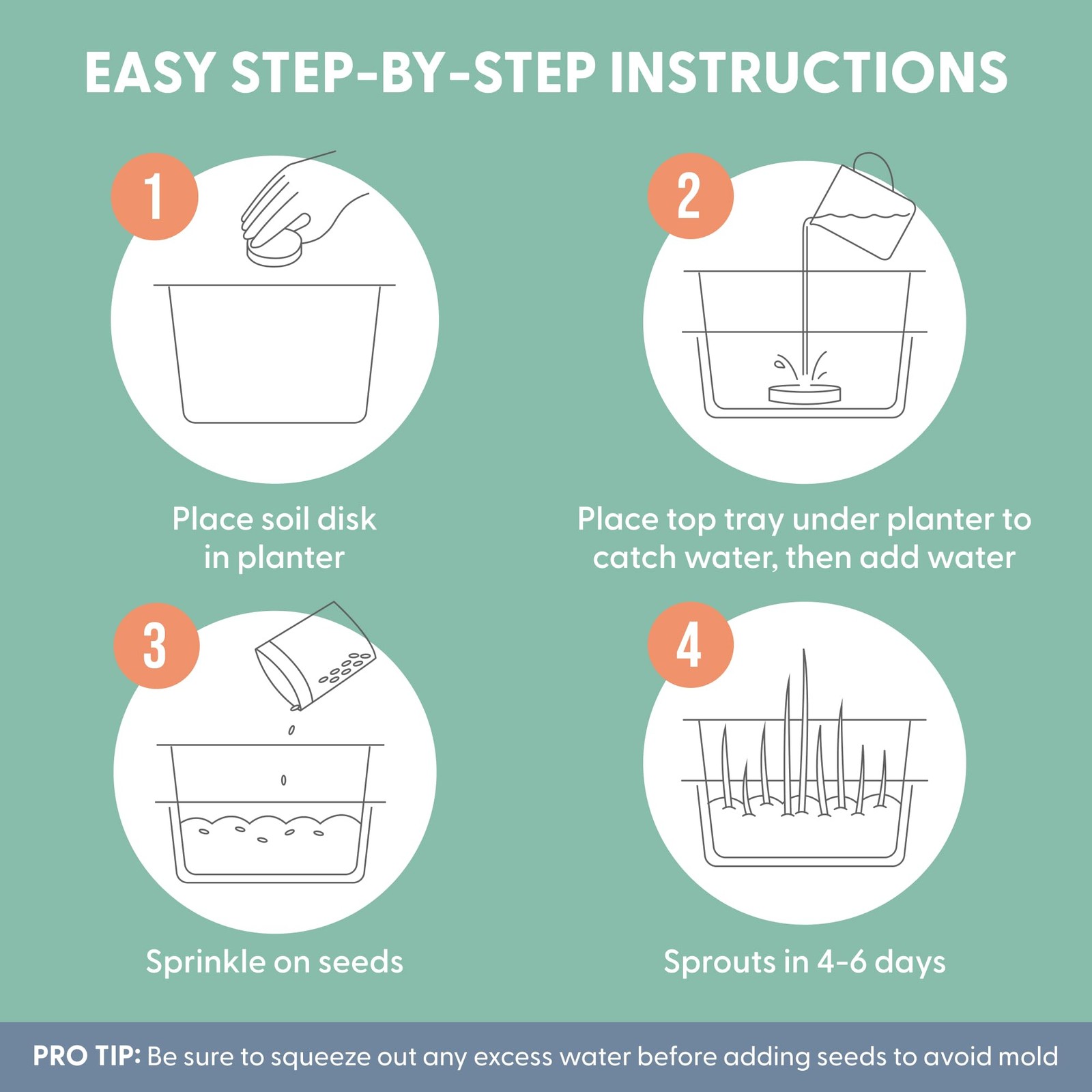 EASY STEP-BY-STEP INSTRUCTIONS

1

Place soil disk in planter

2

Place top tray under planter to catch water, then add water

3

Sprinkle on seeds

4

Sprouts in 4-6 days

PRO TIP: Be sure to squeeze out any excess water before adding seeds to avoid mold