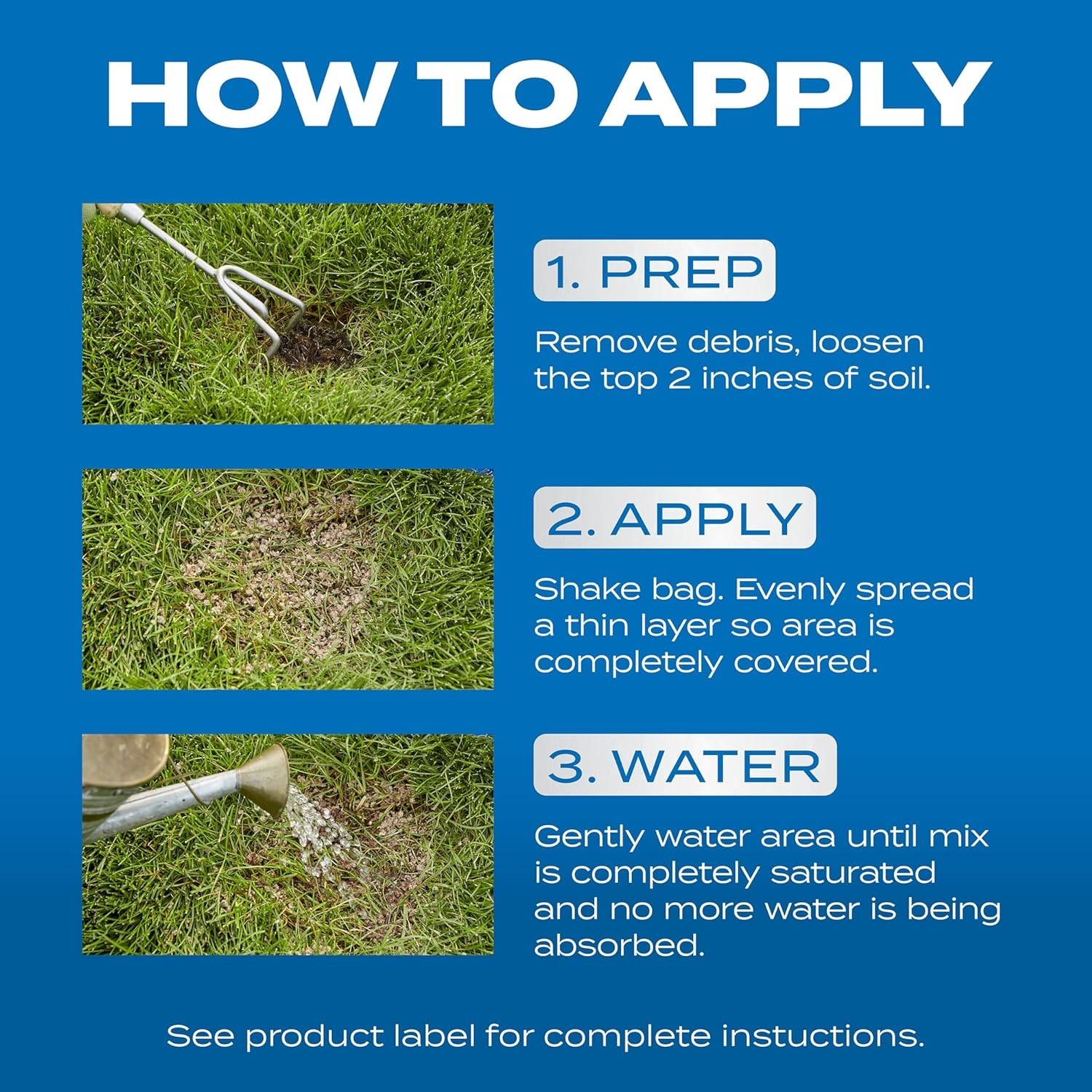 HOW TO APPLY

1. PREP

Remove debris, loosen the top 2 inches of soil.

2. APPLY

Shake bag. Evenly spread a thin layer so area is completely covered.

3. WATER

Gently water area until mix is completely saturated and no more water is being absorbed.

See product label for complete instuctions.