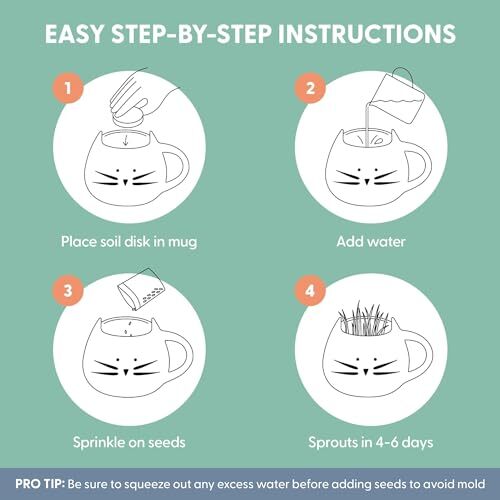 EASY STEP-BY-STEP INSTRUCTIONS

1

Place soil disk in mug

2

Add water

3

Sprinkle on seeds

4

Sprouts in 4-6 days

PRO TIP: Be sure to squeeze out any excess water before adding seeds to avoid mold