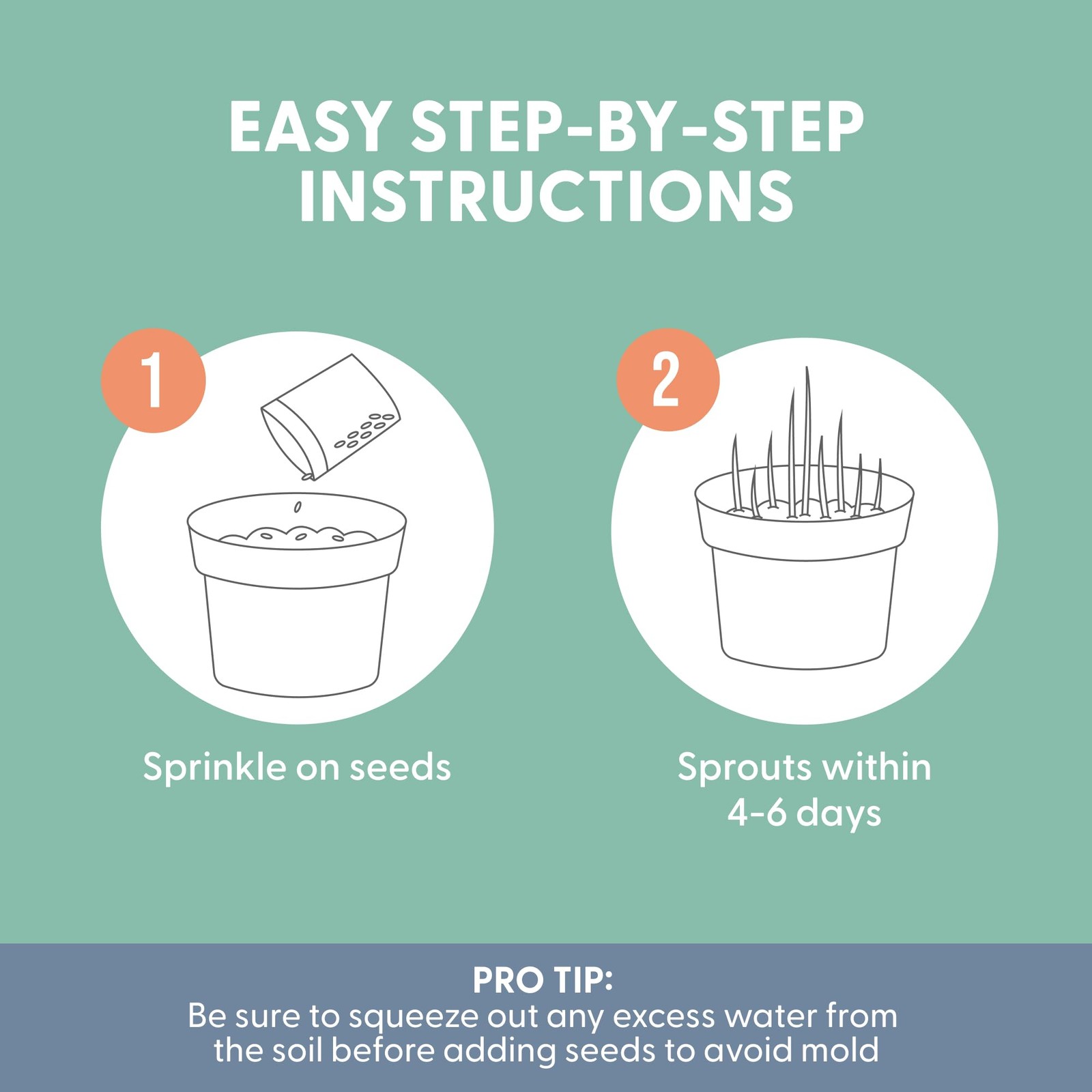 EASY STEP-BY-STEP INSTRUCTIONS

1

Sprinkle on seeds

2

Sprouts within 4-6 days

PRO TIP:
Be sure to squeeze out any excess water from the soil before adding seeds to avoid mold